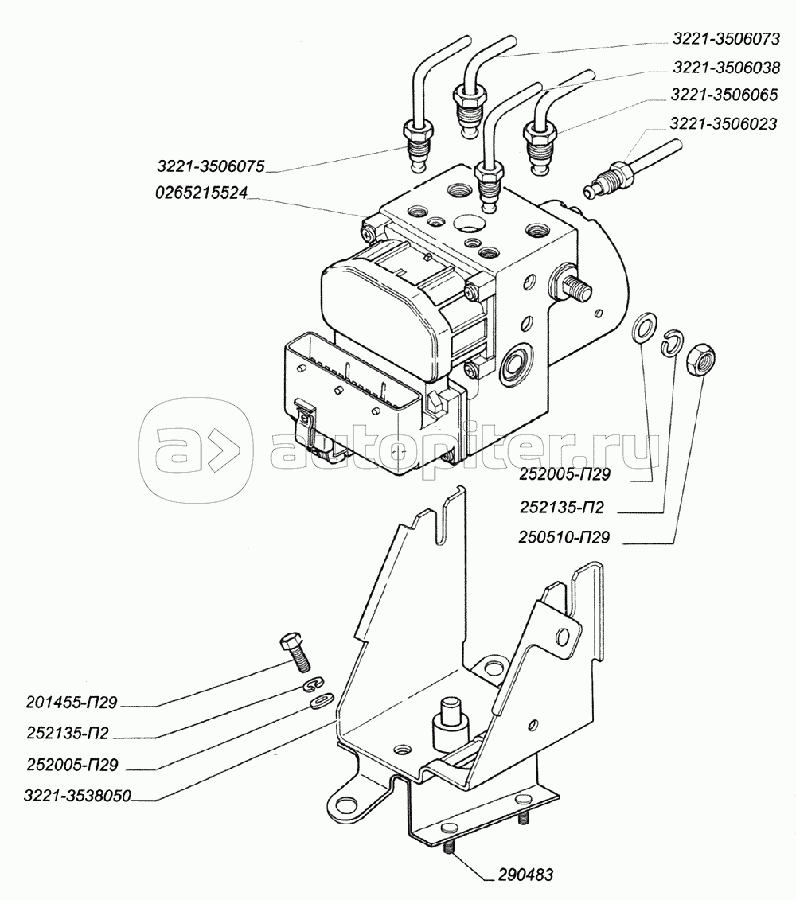 3221-3506073
3221-3506038
3221-3506065
3221-3506023
3221-3506075
0265215524
autopiter.ru
252005-П29
252135-П2
250510-П29
201455-П29
252135-П2
252005-П29
3221-3538050
290483